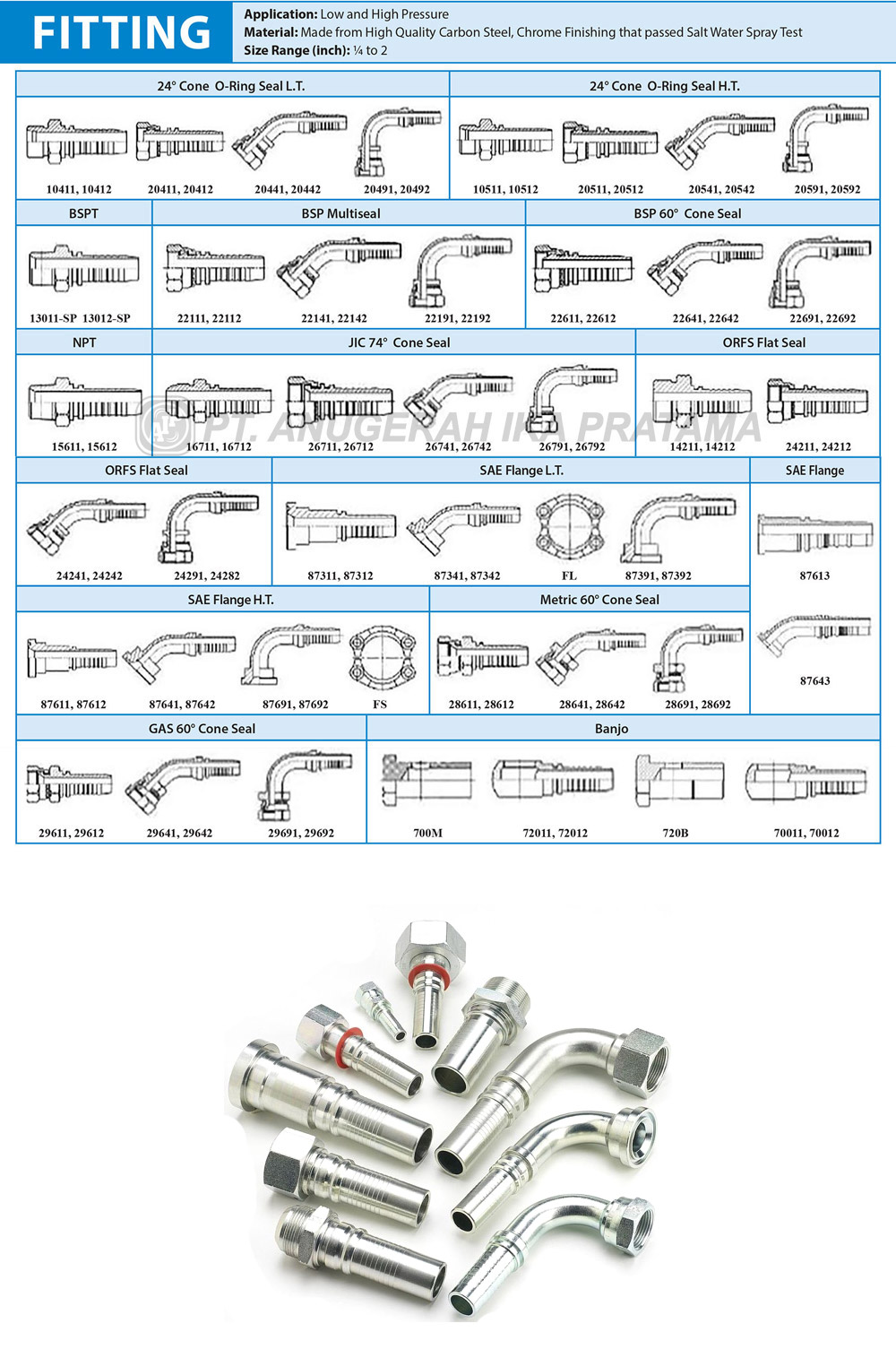 FITTING

**Application:** Low and High Pressure
**Material:** Made from High Quality Carbon Steel, Chrome Finishing that passed Salt Water Spray Test
**Size Range (inch):** ¼ to 2

24° Cone O-Ring Seal L.T.
10411, 10412
20411, 20412
20441, 20442
20491, 20492

24° Cone O-Ring Seal H.T.
10511, 10512
20511, 20512
20541, 20542
20591, 20592

BSPT
13011-SP 13012-SP

BSP Multiseal
22111, 22112
22141, 22142
22191, 22192

BSP 60° Cone Seal
22611, 22612
22641, 22642
22691, 22692

NPT
15611, 15612

JIC 74° Cone Seal
16711, 16712
26711, 26712
26741, 26742
26791, 26792

ORFS Flat Seal
14211, 14212
24211, 24212

PT. ANUGERAH IKA PRATAMA

ORFS Flat Seal
24241, 24242
24291, 24282

SAE Flange L.T.
87311, 87312
87341, 87342
FL
87391, 87392

SAE Flange
87613
87643

SAE Flange H.T.
87611, 87612
87641, 87642
87691, 87692
FS

Metric 60° Cone Seal
28611, 28612
28641, 28642
28691, 28692

GAS 60° Cone Seal
29611, 29612
29641, 29642
29691, 29692

Banjo
700M
72011, 72012
720B
70011, 70012